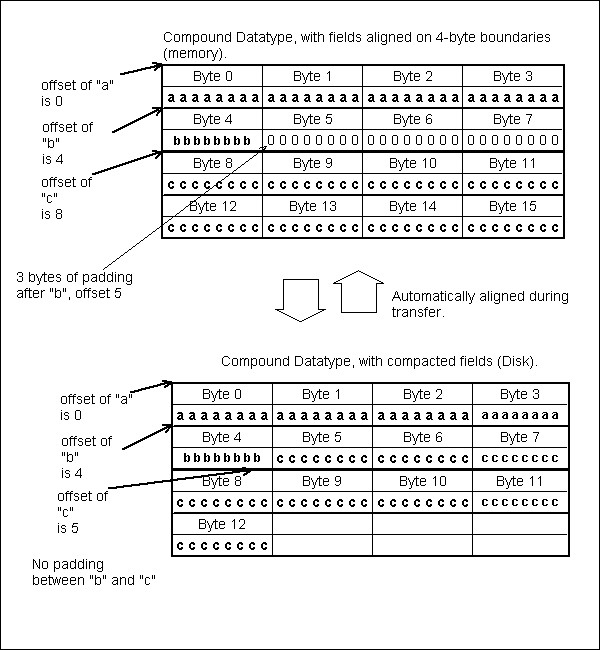 Compound Datatype, with fields aligned on 4-byte boundaries (memory).

offset of "a" is 0

offset of "b" is 4

offset of "c" is 8

| Byte 0 | Byte 1 | Byte 2 | Byte 3 |
|---|---|---|---|
| a a a a a a a a | a a a a a a a a | a a a a a a a a | a a a a a a a a |
| Byte 4 | Byte 5 | Byte 6 | Byte 7 |
| b b b b b b b b | 0 0 0 0 0 0 0 0 | 0 0 0 0 0 0 0 0 | 0 0 0 0 0 0 0 0 |
| Byte 8 | Byte 9 | Byte 10 | Byte 11 |
| c c c c c c c c | c c c c c c c c | c c c c c c c c | c c c c c c c c |
| Byte 12 | Byte 13 | Byte 14 | Byte 15 |
| c c c c c c c c | c c c c c c c c | c c c c c c c c | c c c c c c c c |

3 bytes of padding after "b", offset 5

Automatically aligned during transfer.

Compound Datatype, with compacted fields (Disk).

offset of "a" is 0

offset of "b" is 4

offset of "c" is 5

| Byte 0 | Byte 1 | Byte 2 | Byte 3 |
|---|---|---|---|
| a a a a a a a a | a a a a a a a a | a a a a a a a a | a a a a a a a a |
| Byte 4 | Byte 5 | Byte 6 | Byte 7 |
| b b b b b b b b | c c c c c c c c | c c c c c c c c | c c c c c c c c |
| Byte 8 | Byte 9 | Byte 10 | Byte 11 |
| c c c c c c c c | c c c c c c c c | c c c c c c c c | c c c c c c c c |
| Byte 12 | | | |
| c c c c c c c c | | | |

No padding between "b" and "c"